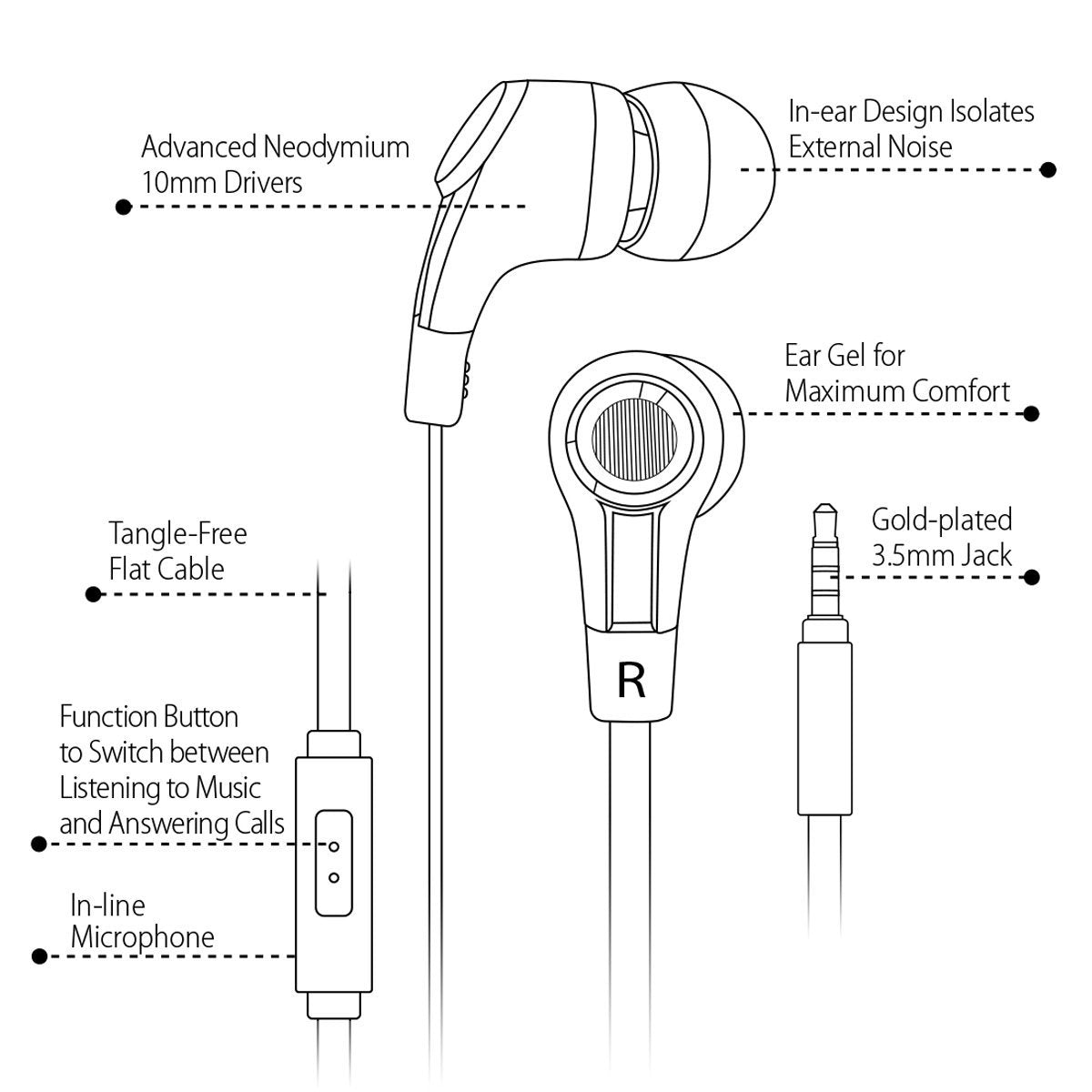 Advanced Neodymium 10mm Drivers

In-ear Design Isolates External Noise

Ear Gel for Maximum Comfort

Tangle-Free Flat Cable

Gold-plated 3.5mm Jack

R

Function Button to Switch between Listening to Music and Answering Calls

In-line Microphone