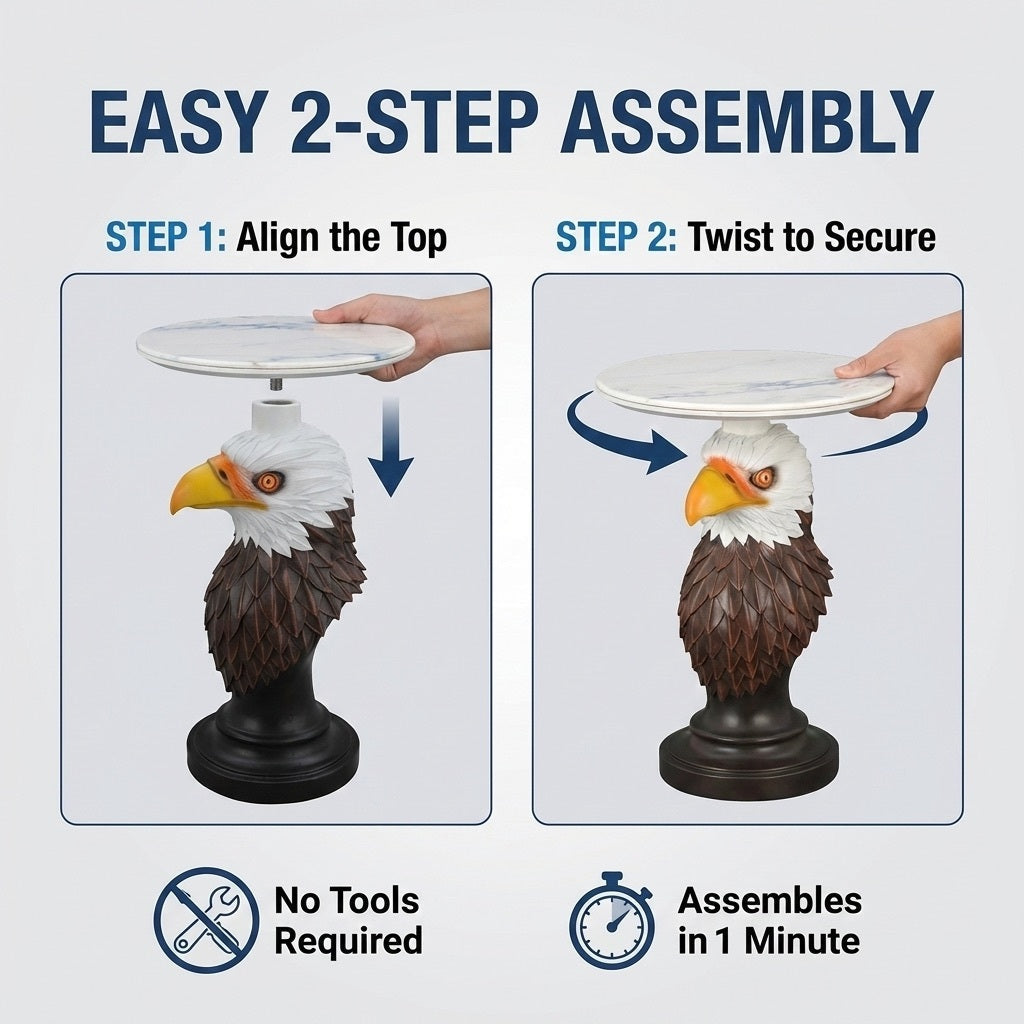 EASY 2-STEP ASSEMBLY

STEP 1: Align the Top

STEP 2: Twist to Secure

No Tools Required

Assembles in 1 Minute