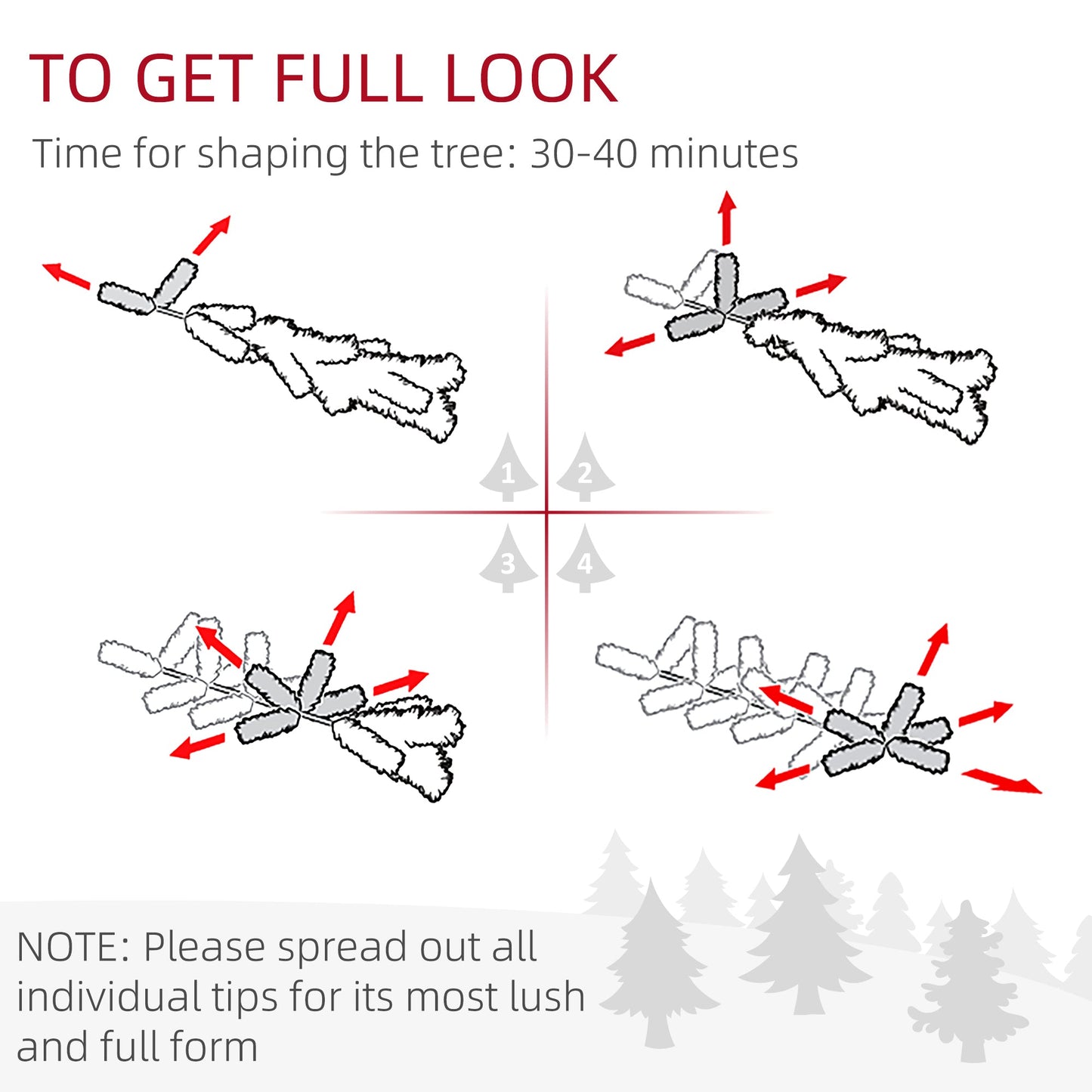 TO GET FULL LOOK

Time for shaping the tree: 30-40 minutes

1
2
3
4

NOTE: Please spread out all individual tips for its most lush and full form