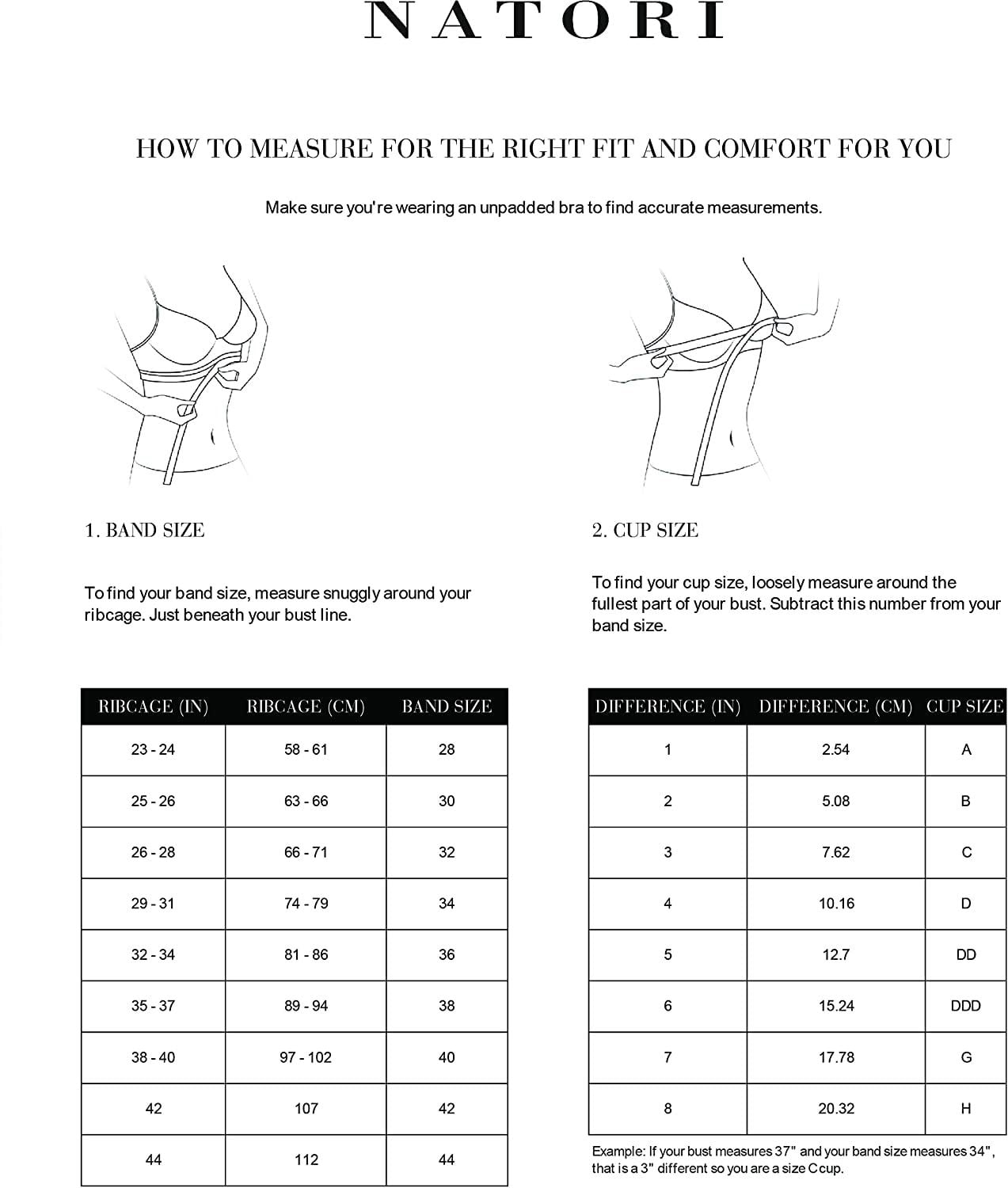 NATORI

HOW TO MEASURE FOR THE RIGHT FIT AND COMFORT FOR YOU

Make sure you're wearing an unpadded bra to find accurate measurements.

1. BAND SIZE

To find your band size, measure snuggly around your ribcage. Just beneath your bust line.

| RIBCAGE (IN) | RIBCAGE (CM) | BAND SIZE |
|---|---|---|
| 23 - 24 | 58 - 61 | 28 |
| 25 - 26 | 63 - 66 | 30 |
| 26 - 28 | 66 - 71 | 32 |
| 29 - 31 | 74 - 79 | 34 |
| 32 - 34 | 81 - 86 | 36 |
| 35 - 37 | 89 - 94 | 38 |
| 38 - 40 | 97 - 102 | 40 |
| 42 | 107 | 42 |
| 44 | 112 | 44 |

2. CUP SIZE

To find your cup size, loosely measure around the fullest part of your bust. Subtract this number from your band size.

| DIFFERENCE (IN) | DIFFERENCE (CM) | CUP SIZE |
|---|---|---|
| 1 | 2.54 | A |
| 2 | 5.08 | B |
| 3 | 7.62 | C |
| 4 | 10.16 | D |
| 5 | 12.7 | DD |
| 6 | 15.24 | DDD |
| 7 | 17.78 | G |
| 8 | 20.32 | H |

Example: If your bust measures 37" and your band size measures 34", that is a 3" different so you are a size C cup.