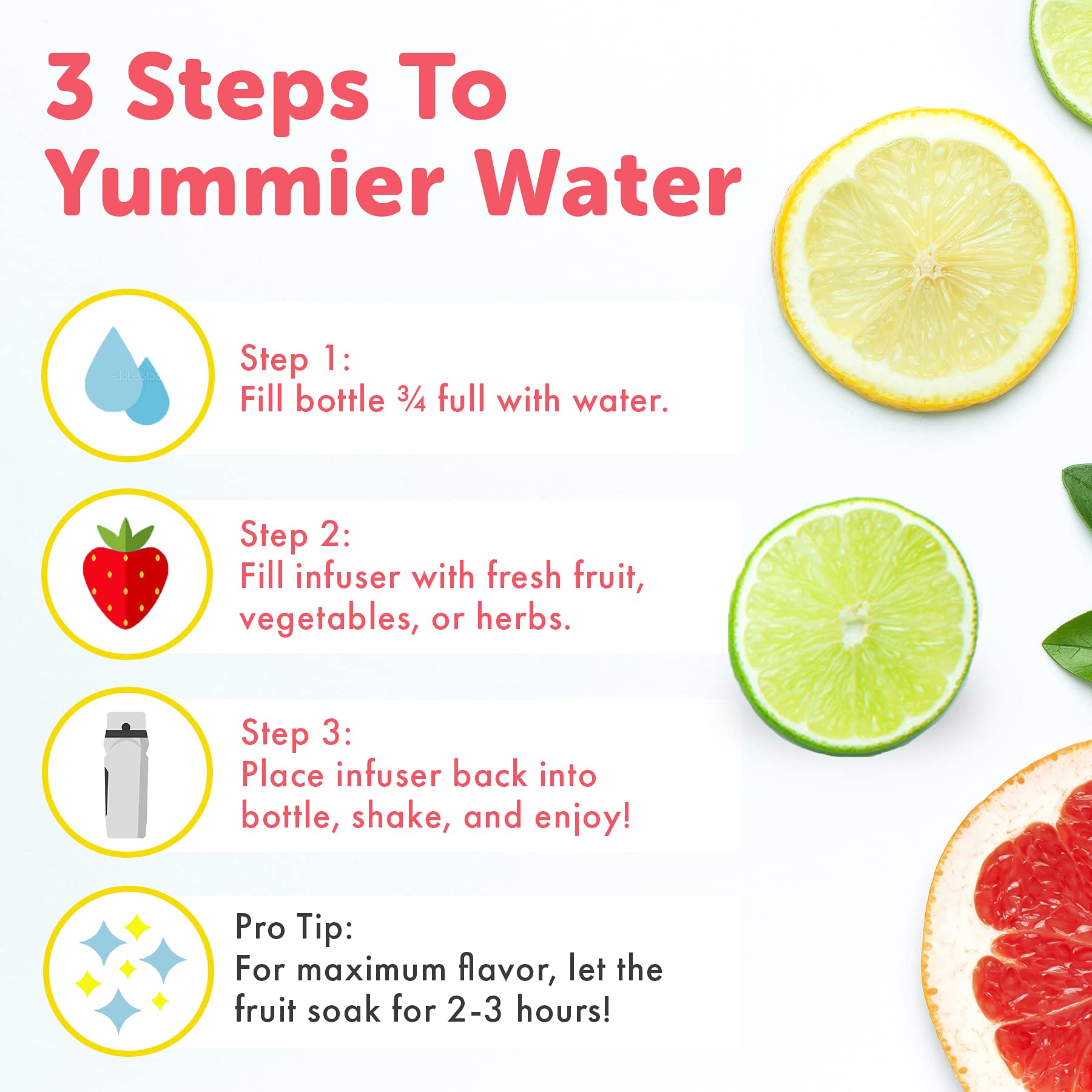 3 Steps To Yummier Water

Adobe Stock

Step 1:
Fill bottle ¾ full with water.

Step 2:
Fill infuser with fresh fruit, vegetables, or herbs.

Step 3:
Place infuser back into bottle, shake, and enjoy!

Pro Tip:
For maximum flavor, let the fruit soak for 2-3 hours!